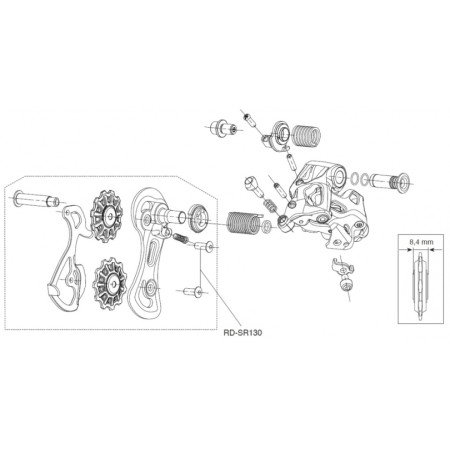 RD-SR130

8,4 mm