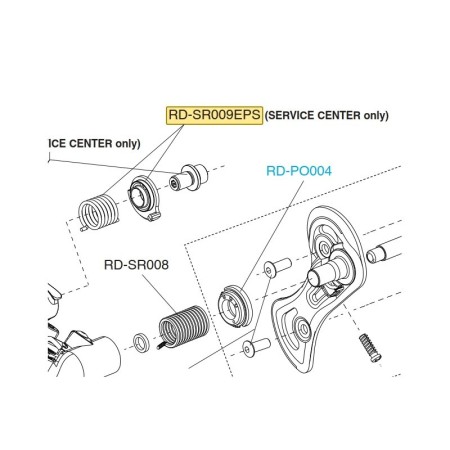 RD-SR009EPS (SERVICE CENTER only)

ICE CENTER only)

RD-PO004

RD-SR008