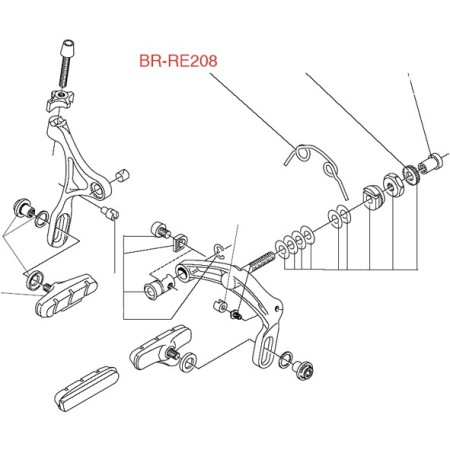 BR-RE208